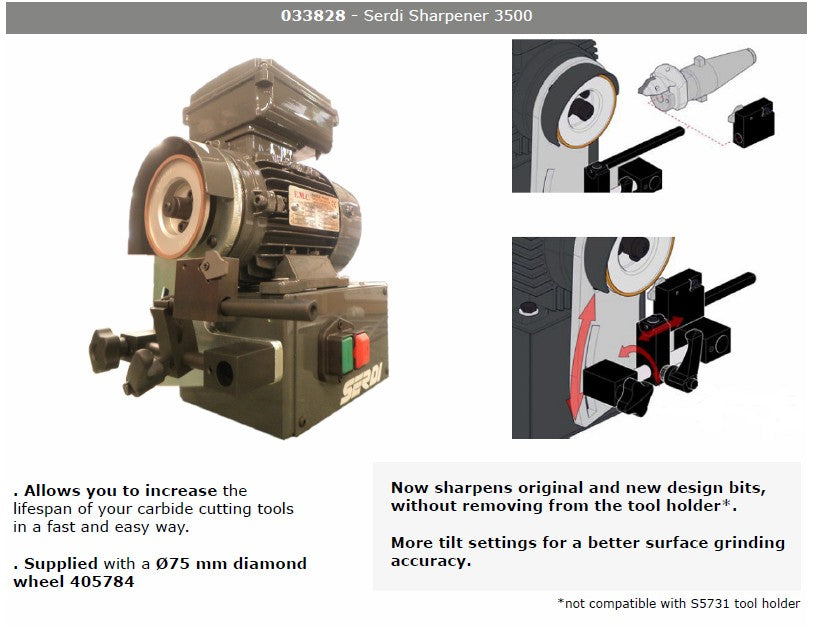 033828 - Serdi Sharpener 3500

SERDI

. Allows you to increase the lifespan of your carbide cutting tools in a fast and easy way.

. Supplied with a Ø75 mm diamond wheel 405784

Now sharpens original and new design bits, without removing from the tool holder*.

More tilt settings for a better surface grinding accuracy.

*not compatible with S5731 tool holder