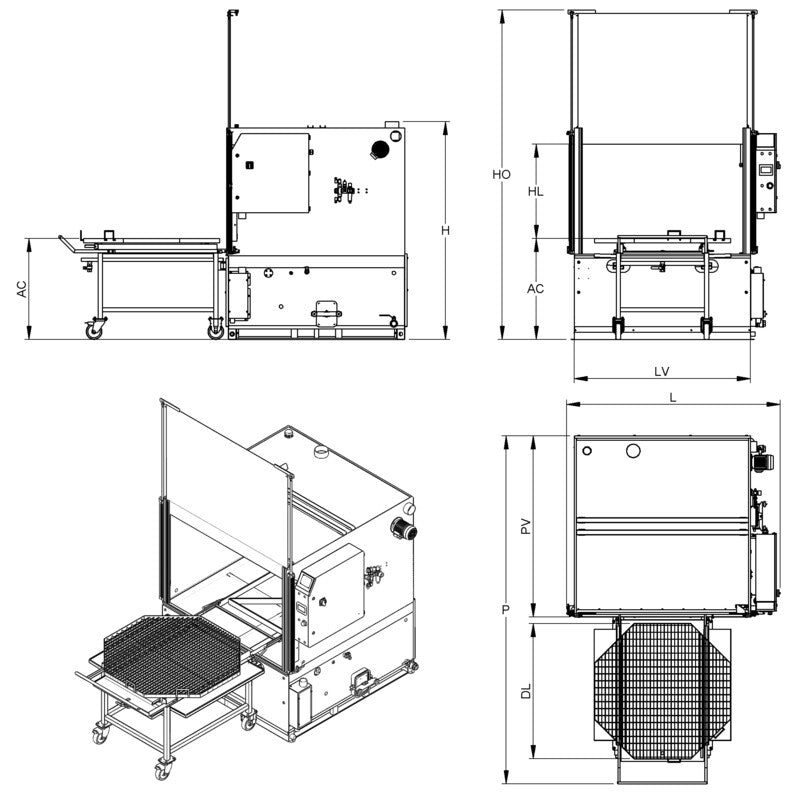 AC
H
HO
HL
AC
LV
L
PV
P
DL